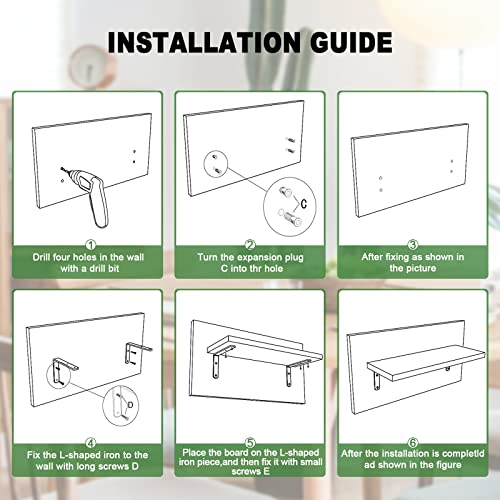 INSTALLATION GUIDE

C

①
Drill four holes in the wall with a drill bit

②
Turn the expansion plug C into thr hole

③
After fixing as shown in the picture

D

④
Fix the L-shaped iron to the wall with long screws D

⑤
Place the board on the L-shaped iron piece,and then fix it with small screws E

⑥
After the installation is completld ad shown in the figure